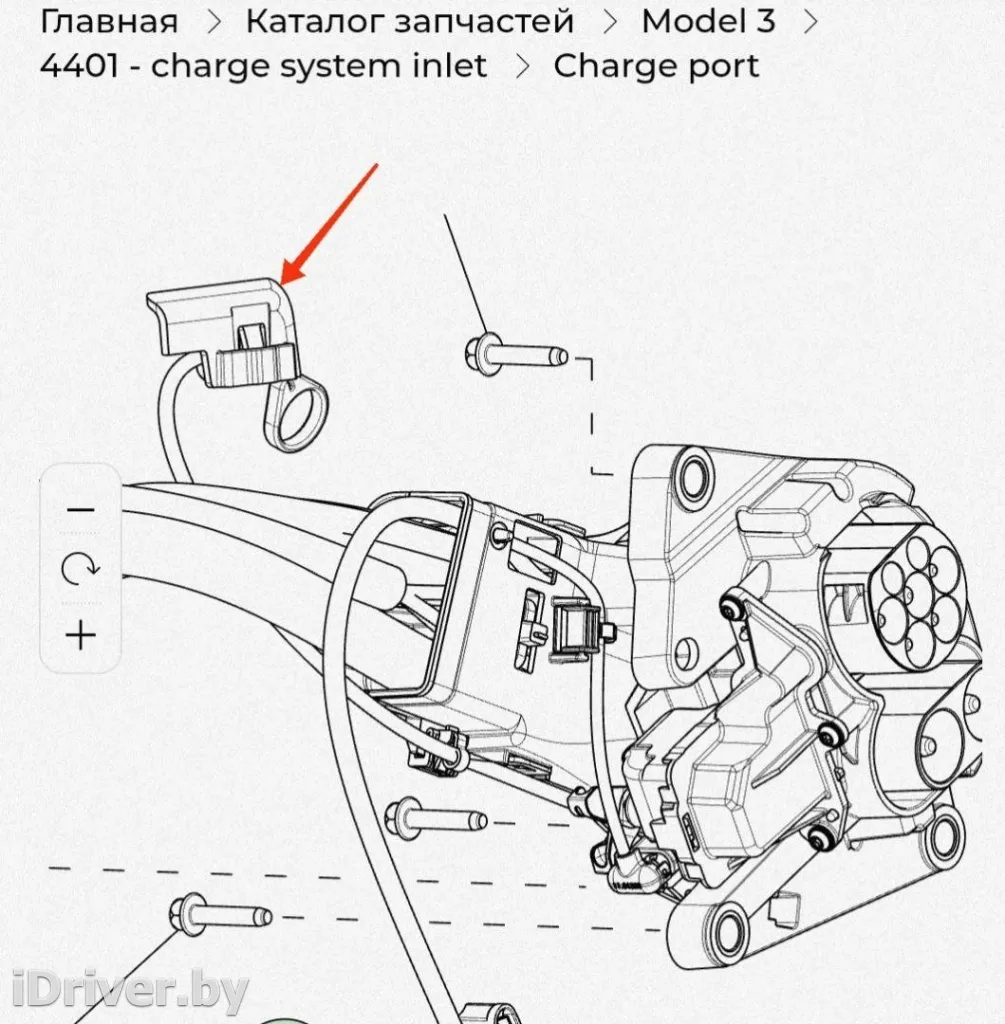 Главная > Каталог запчастей > Model 3 > 4401 - charge system inlet > Charge port

−
+

iDriver.by